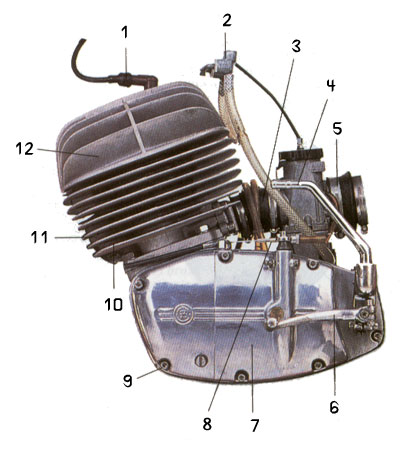 1
2
3
4
5
12
11
10
9
8
7
6