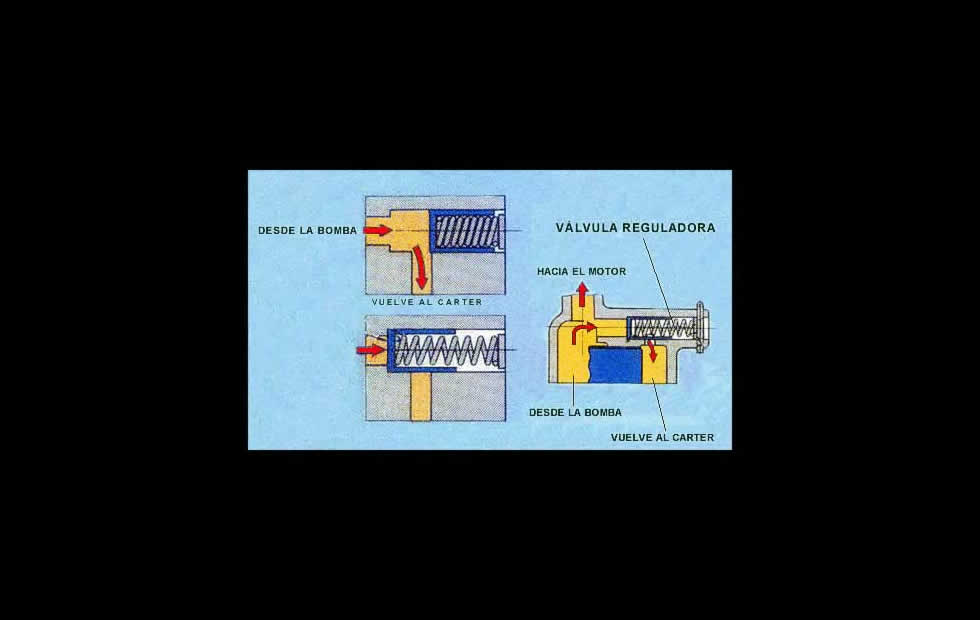 DESDE LA BOMBA

VUELVE AL CARTER

VÁLVULA REGULADORA

HACIA EL MOTOR

DESDE LA BOMBA

VUELVE AL CARTER